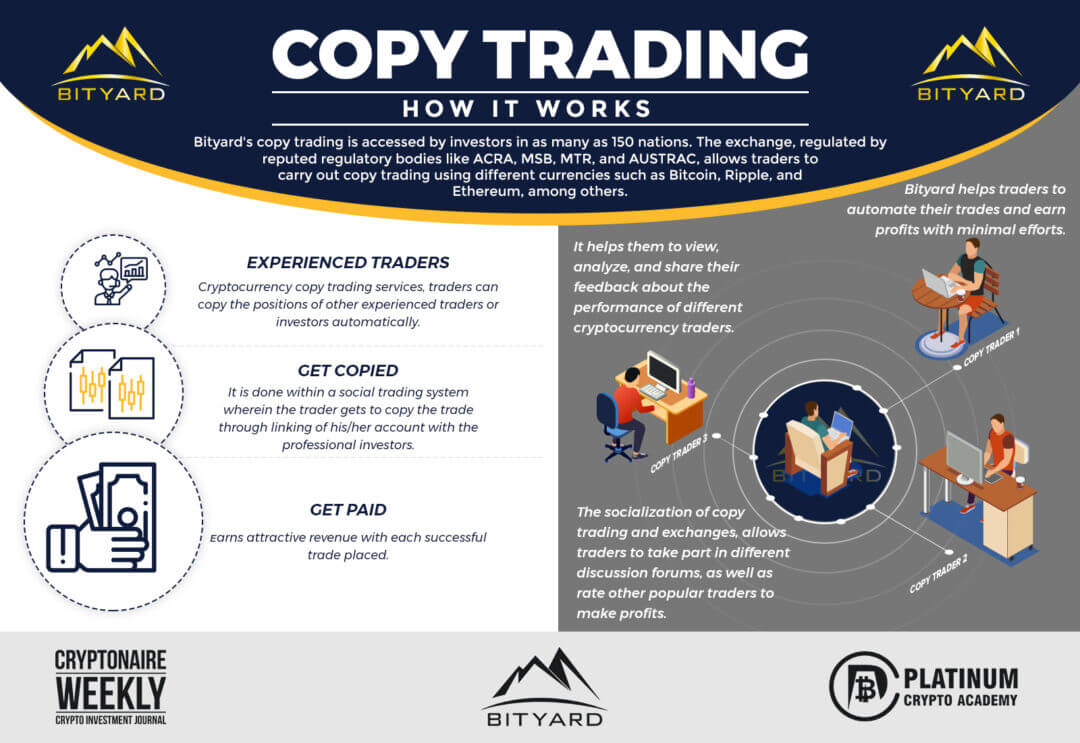 BITYARD

COPY TRADING

HOW IT WORKS

BITYARD

Bityard's copy trading is accessed by investors in as many as 150 nations. The exchange, regulated by reputed regulatory bodies like ACRA, MSB, MTR, and AUSTRAC, allows traders to carry out copy trading using different currencies such as Bitcoin, Ripple, and Ethereum, among others.

EXPERIENCED TRADERS

Cryptocurrency copy trading services, traders can copy the positions of other experienced traders or investors automatically.

GET COPIED

It is done within a social trading system wherein the trader gets to copy the trade through linking of his/her account with the professional investors.

GET PAID

Earns attractive revenue with each successful trade placed.

Bityard helps traders to automate their trades and earn profits with minimal efforts.

It helps them to view, analyze, and share their feedback about the performance of different cryptocurrency traders.

COPY TRADER 1

COPY TRADER 3

BITYARD

COPY TRADER 2

The socialization of copy trading and exchanges, allows traders to take part in different discussion forums, as well as rate other popular traders to make profits.

CRYPTONAIRE WEEKLY
CRYPTO INVESTMENT JOURNAL

BITYARD

PLATINUM
CRYPTO ACADEMY