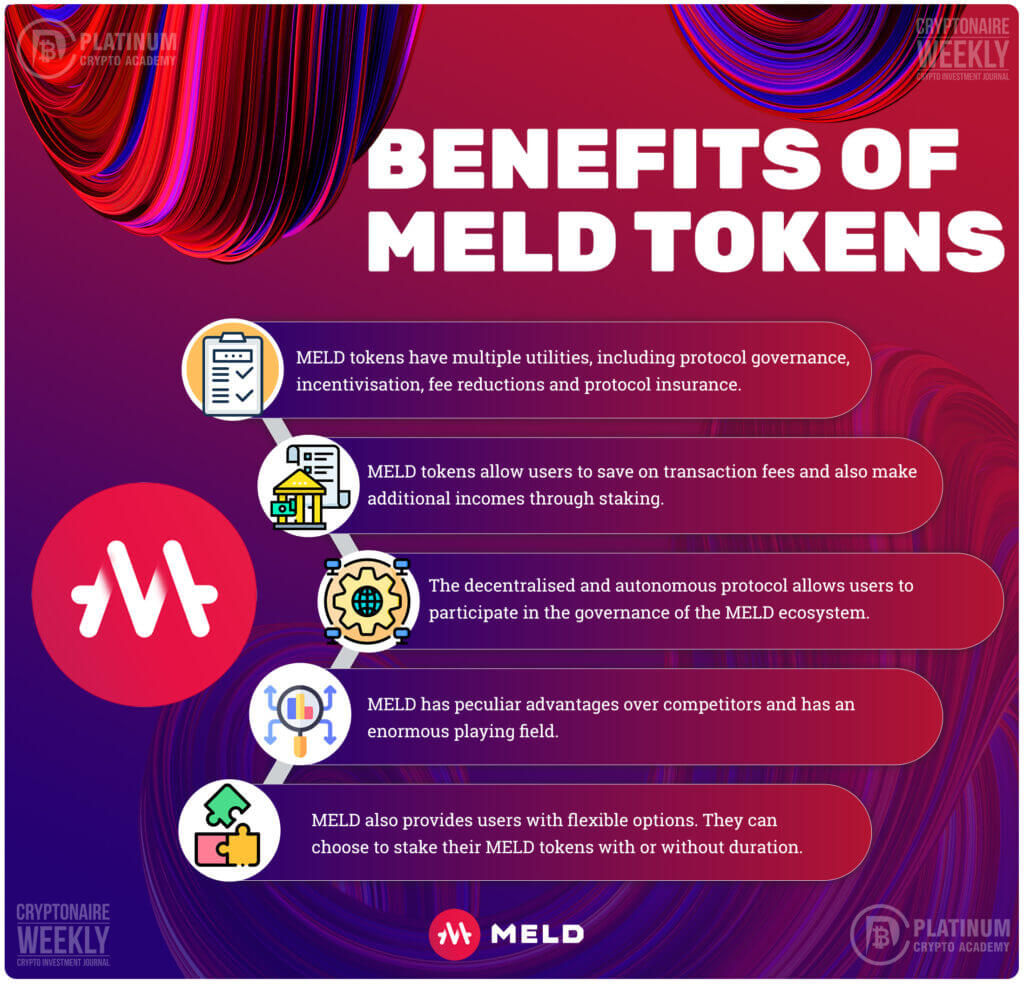 PLATINUM CRYPTO ACADEMY

CRYPTONAIRE WEEKLY CRYPTO INVESTMENT JOURNAL

BENEFITS OF MELD TOKENS

MELD tokens have multiple utilities, including protocol governance, incentivisation, fee reductions and protocol insurance.

MELD tokens allow users to save on transaction fees and also make additional incomes through staking.

The decentralised and autonomous protocol allows users to participate in the governance of the MELD ecosystem.

MELD has peculiar advantages over competitors and has an enormous playing field.

MELD also provides users with flexible options. They can choose to stake their MELD tokens with or without duration.

CRYPTONAIRE WEEKLY CRYPTO INVESTMENT JOURNAL

MELD

PLATINUM CRYPTO ACADEMY