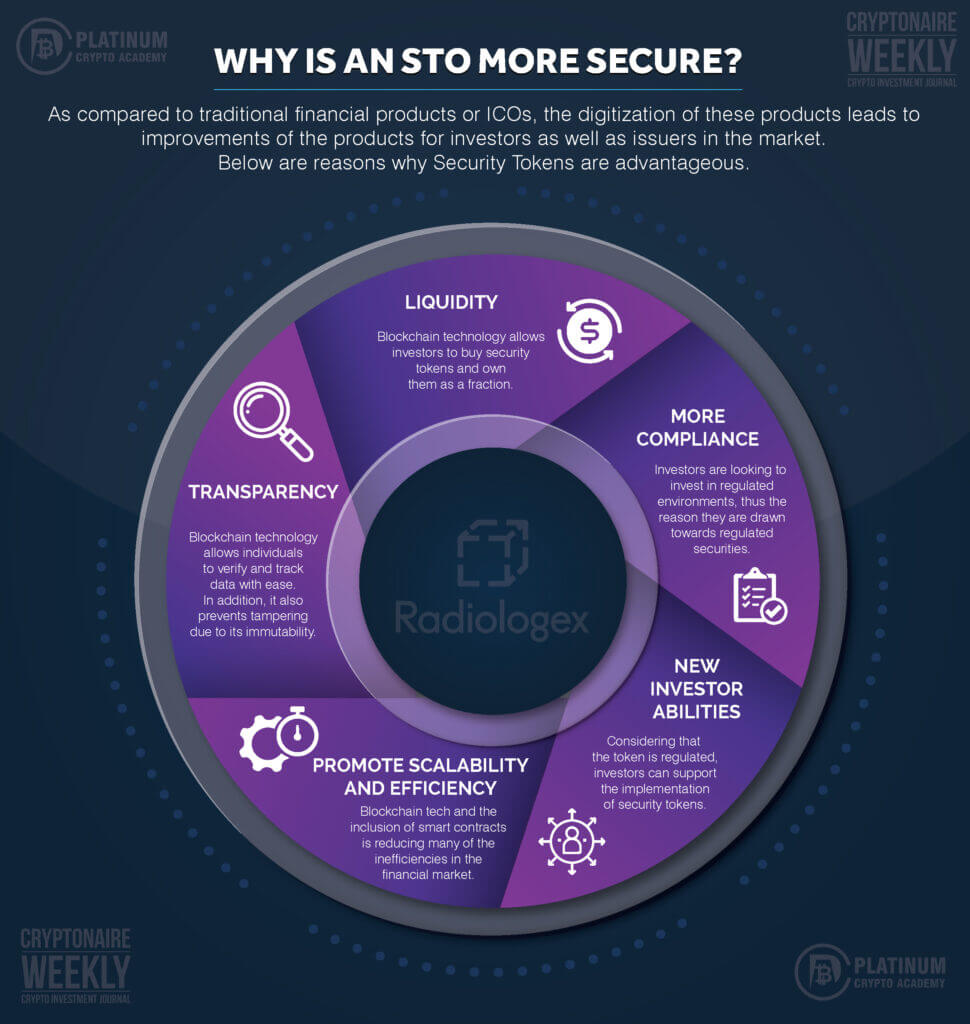 PLATINUM
CRYPTO ACADEMY

CRYPTONAIRE
WEEKLY
CRYPTO INVESTMENT JOURNAL

WHY IS AN STO MORE SECURE?

As compared to traditional financial products or ICOs, the digitization of these products leads to improvements of the products for investors as well as issuers in the market. Below are reasons why Security Tokens are advantageous.

LIQUIDITY

Blockchain technology allows investors to buy security tokens and own them as a fraction.

MORE COMPLIANCE

Investors are looking to invest in regulated environments, thus the reason they are drawn towards regulated securities.

NEW INVESTOR ABILITIES

Considering that the token is regulated, investors can support the implementation of security tokens.

PROMOTE SCALABILITY AND EFFICIENCY

Blockchain tech and the inclusion of smart contracts is reducing many of the inefficiencies in the financial market.

TRANSPARENCY

Blockchain technology allows individuals to verify and track data with ease. In addition, it also prevents tampering due to its immutability.

Radiologex

CRYPTONAIRE
WEEKLY
CRYPTO INVESTMENT JOURNAL

PLATINUM
CRYPTO ACADEMY