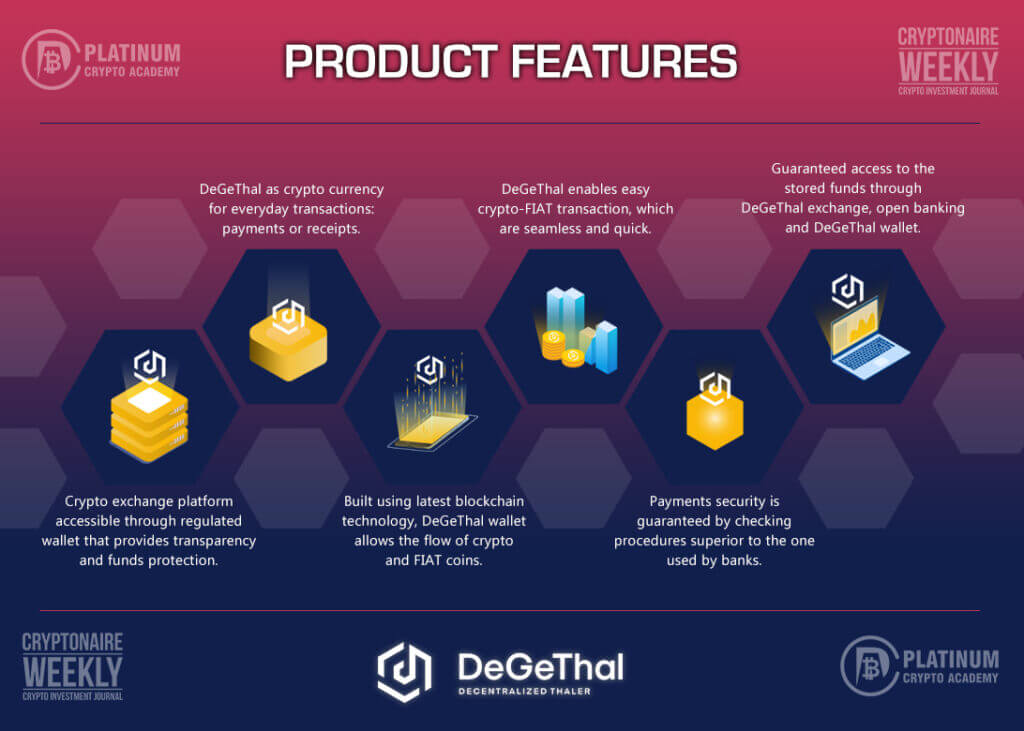 PLATINUM
CRYPTO ACADEMY

PRODUCT FEATURES

CRYPTONAIRE
WEEKLY
CRYPTO INVESTMENT JOURNAL

DeGeThal as crypto currency for everyday transactions: payments or receipts.

DeGeThal enables easy crypto-FIAT transaction, which are seamless and quick.

Guaranteed access to the stored funds through DeGeThal exchange, open banking and DeGeThal wallet.

Crypto exchange platform accessible through regulated wallet that provides transparency and funds protection.

Built using latest blockchain technology, DeGeThal wallet allows the flow of crypto and FIAT coins.

Payments security is guaranteed by checking procedures superior to the one used by banks.

CRYPTONAIRE
WEEKLY
CRYPTO INVESTMENT JOURNAL

DeGeThal
DECENTRALIZED THALER

PLATINUM
CRYPTO ACADEMY