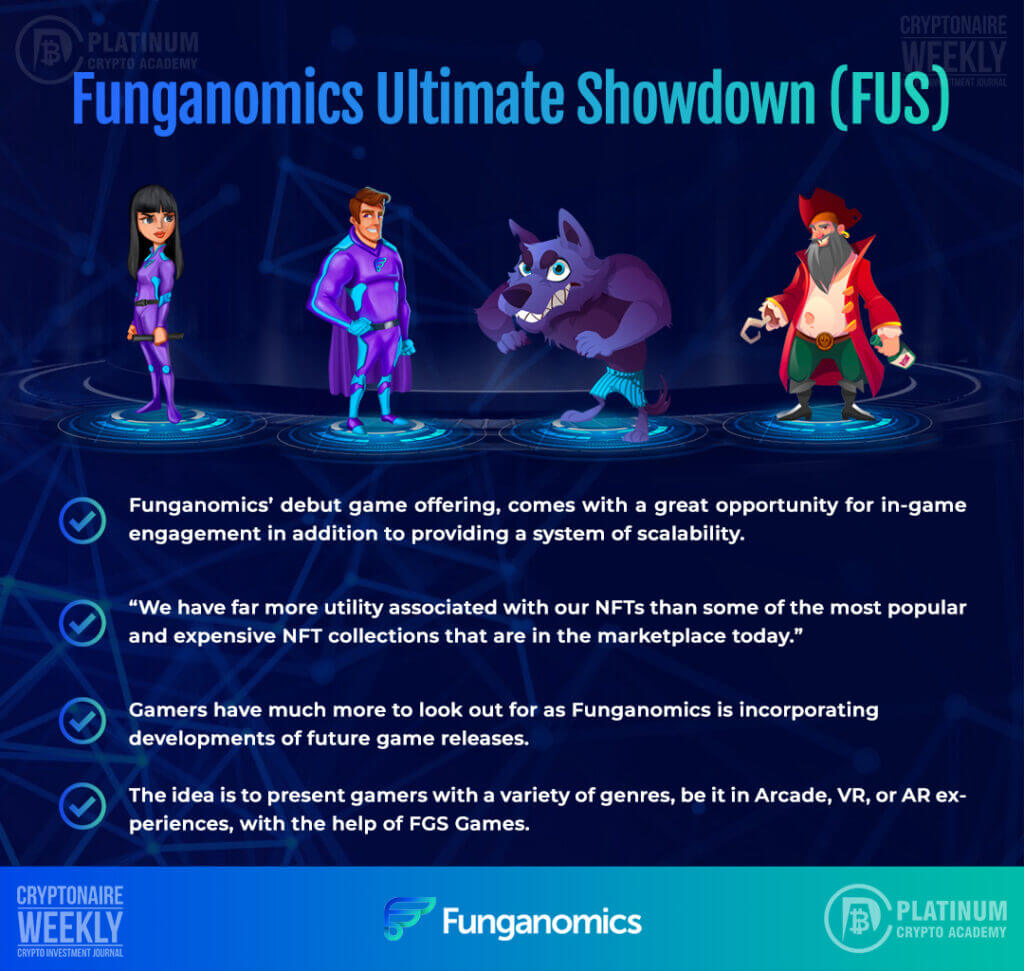 PLATINUM
CRYPTO ACADEMY

CRYPTONAIRE
WEEKLY
CRYPTO INVESTMENT JOURNAL

Funganomics Ultimate Showdown (FUS)

Funganomics' debut game offering, comes with a great opportunity for in-game engagement in addition to providing a system of scalability.

"We have far more utility associated with our NFTs than some of the most popular and expensive NFT collections that are in the marketplace today."

Gamers have much more to look out for as Funganomics is incorporating developments of future game releases.

The idea is to present gamers with a variety of genres, be it in Arcade, VR, or AR experiences, with the help of FGS Games.

CRYPTONAIRE
WEEKLY
CRYPTO INVESTMENT JOURNAL

Funganomics

PLATINUM
CRYPTO ACADEMY