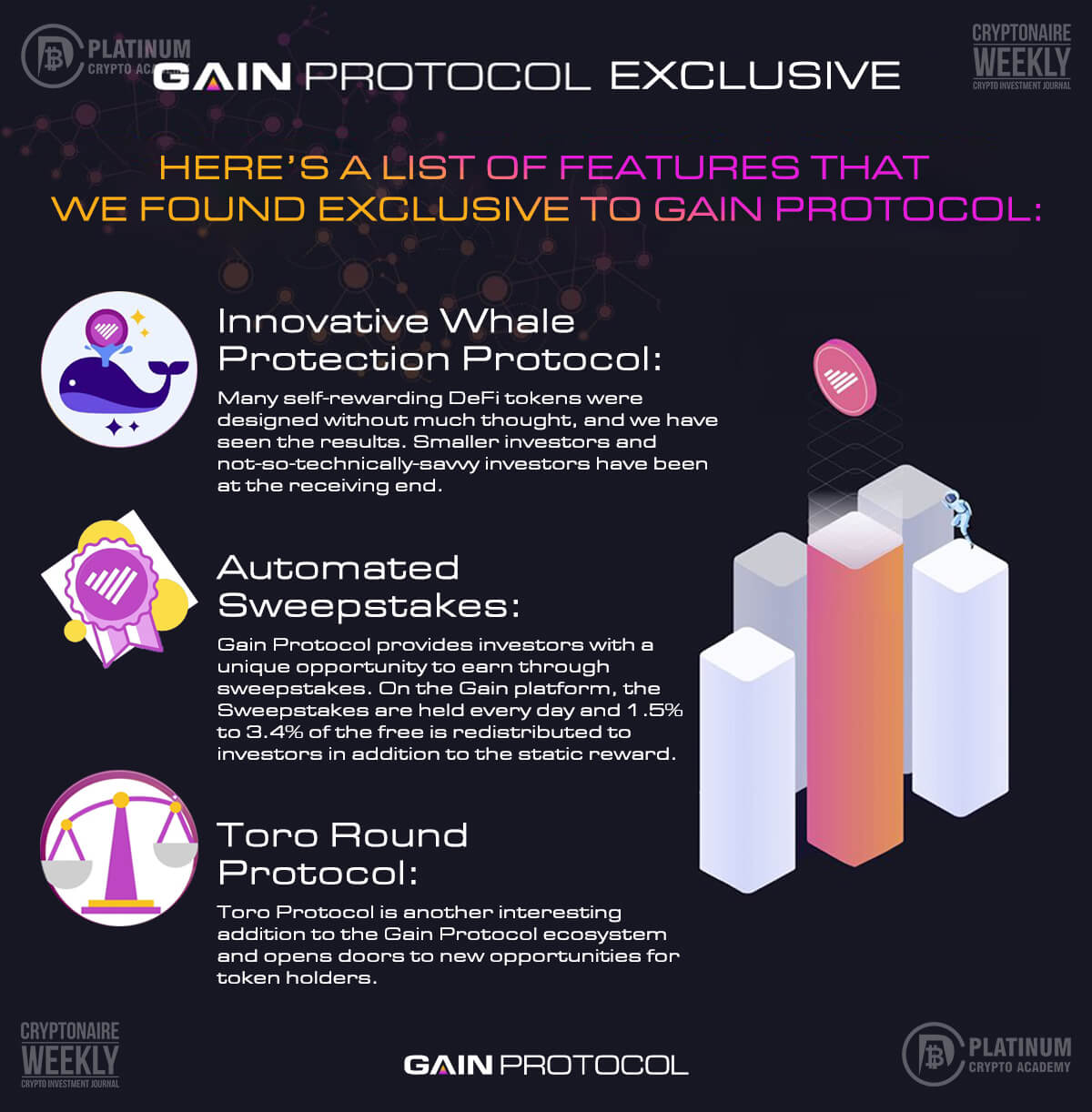 PLATINUM CRYPTO ACADEMY

GAIN PROTOCOL EXCLUSIVE

CRYPTONAIRE WEEKLY CRYPTO INVESTMENT JOURNAL

HERE'S A LIST OF FEATURES THAT WE FOUND EXCLUSIVE TO GAIN PROTOCOL:

Innovative Whale Protection Protocol:

Many self-rewarding DeFi tokens were designed without much thought, and we have seen the results. Smaller investors and not-so-technically-savvy investors have been at the receiving end.

Automated Sweepstakes:

Gain Protocol provides investors with a unique opportunity to earn through sweepstakes. On the Gain platform, the Sweepstakes are held every day and 1.5% to 3.4% of the free is redistributed to investors in addition to the static reward.

Toro Round Protocol:

Toro Protocol is another interesting addition to the Gain Protocol ecosystem and opens doors to new opportunities for token holders.

CRYPTONAIRE WEEKLY CRYPTO INVESTMENT JOURNAL

GAIN PROTOCOL

PLATINUM CRYPTO ACADEMY