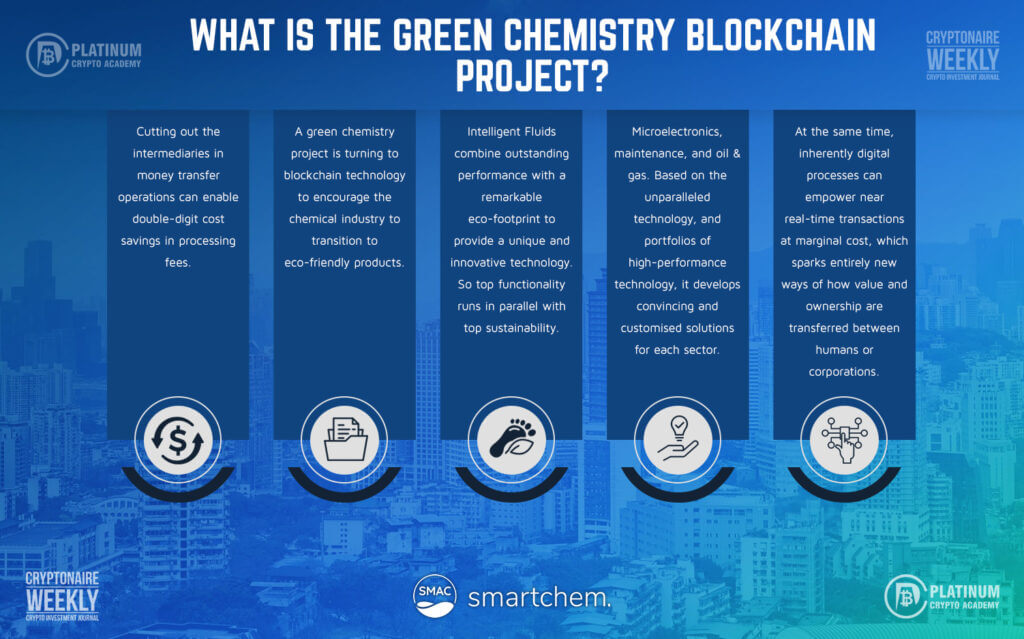 PLATINUM
CRYPTO ACADEMY

WHAT IS THE GREEN CHEMISTRY BLOCKCHAIN PROJECT?

CRYPTONAIRE
WEEKLY
CRYPTO INVESTMENT JOURNAL

Cutting out the intermediaries in money transfer operations can enable double-digit cost savings in processing fees.

A green chemistry project is turning to blockchain technology to encourage the chemical industry to transition to eco-friendly products.

Intelligent Fluids combine outstanding performance with a remarkable eco-footprint to provide a unique and innovative technology. So top functionality runs in parallel with top sustainability.

Microelectronics, maintenance, and oil & gas. Based on the unparalleled technology, and portfolios of high-performance technology, it develops convincing and customised solutions for each sector.

At the same time, inherently digital processes can empower near real-time transactions at marginal cost, which sparks entirely new ways of how value and ownership are transferred between humans or corporations.

CRYPTONAIRE
WEEKLY
CRYPTO INVESTMENT JOURNAL

SMAC
smartchem.

PLATINUM
CRYPTO ACADEMY