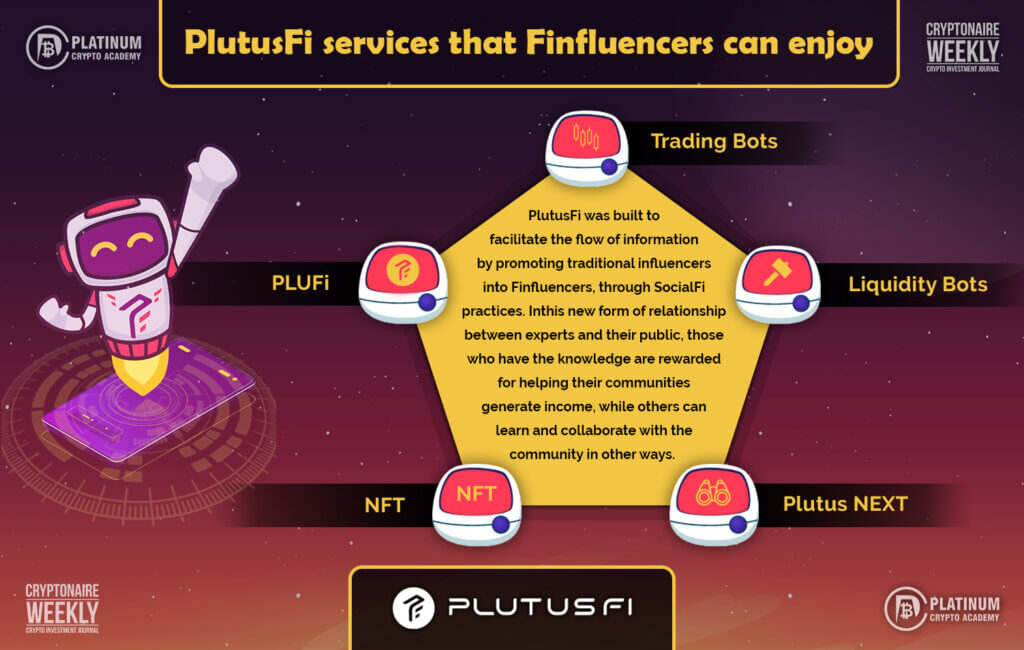 PLATINUM CRYPTO ACADEMY

PlutusFi services that Finfluencers can enjoy

CRYPTONAIRE WEEKLY CRYPTO INVESTMENT JOURNAL

Trading Bots

PLUFi

Liquidity Bots

PlutusFi was built to facilitate the flow of information by promoting traditional influencers into Finfluencers, through SocialFi practices. Inthis new form of relationship between experts and their public, those who have the knowledge are rewarded for helping their communities generate income, while others can learn and collaborate with the community in other ways.

NFT

NFT

Plutus NEXT

CRYPTONAIRE WEEKLY CRYPTO INVESTMENT JOURNAL

PLUTUSFI

PLATINUM CRYPTO ACADEMY