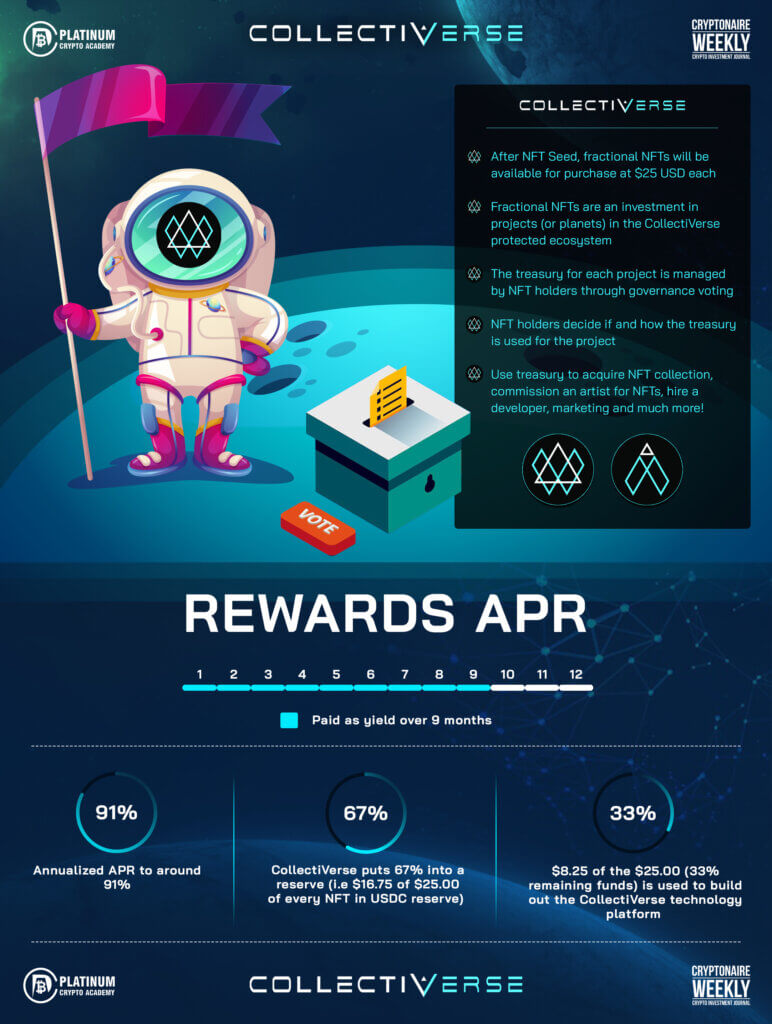 PLATINUM CRYPTO ACADEMY

COLLECTIVERSE

CRYPTONAIRE WEEKLY CRYPTO INVESTMENT JOURNAL

COLLECTIVERSE

After NFT Seed, fractional NFTs will be available for purchase at $25 USD each

Fractional NFTs are an investment in projects (or planets) in the CollectiVerse protected ecosystem

The treasury for each project is managed by NFT holders through governance voting

NFT holders decide if and how the treasury is used for the project

Use treasury to acquire NFT collection, commission an artist for NFTs, hire a developer, marketing and much more!

VOTE

REWARDS APR

1 2 3 4 5 6 7 8 9 10 11 12

Paid as yield over 9 months

91%

Annualized APR to around 91%

67%

CollectiVerse puts 67% into a reserve (i.e $16.75 of $25.00 of every NFT in USDC reserve)

33%

$8.25 of the $25.00 (33% remaining funds) is used to build out the CollectiVerse technology platform

PLATINUM CRYPTO ACADEMY

COLLECTIVERSE

CRYPTONAIRE WEEKLY CRYPTO INVESTMENT JOURNAL