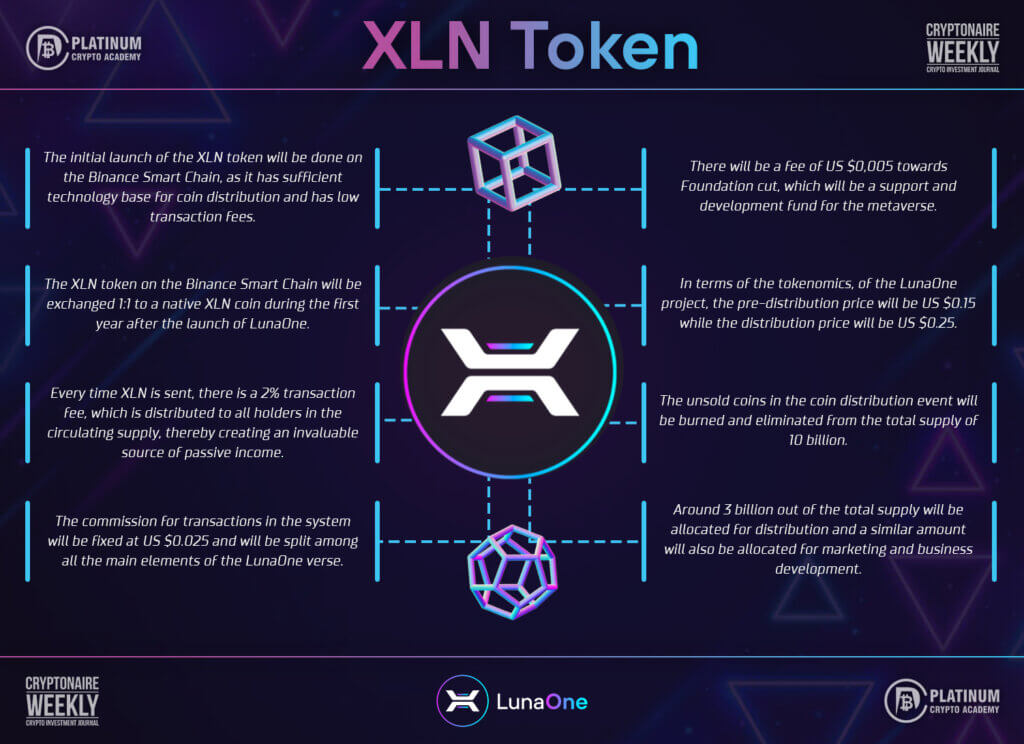 PLATINUM
CRYPTO ACADEMY

XLN Token

CRYPTONAIRE
WEEKLY
CRYPTO INVESTMENT JOURNAL

The initial launch of the XLN token will be done on the Binance Smart Chain, as it has sufficient technology base for coin distribution and has low transaction fees.

The XLN token on the Binance Smart Chain will be exchanged 1:1 to a native XLN coin during the first year after the launch of LunaOne.

Every time XLN is sent, there is a 2% transaction fee, which is distributed to all holders in the circulating supply, thereby creating an invaluable source of passive income.

The commission for transactions in the system will be fixed at US $0.025 and will be split among all the main elements of the LunaOne verse.

There will be a fee of US $0,005 towards Foundation cut, which will be a support and development fund for the metaverse.

In terms of the tokenomics, of the LunaOne project, the pre-distribution price will be US $0.15 while the distribution price will be US $0.25.

The unsold coins in the coin distribution event will be burned and eliminated from the total supply of 10 billion.

Around 3 billion out of the total supply will be allocated for distribution and a similar amount will also be allocated for marketing and business development.

CRYPTONAIRE
WEEKLY
CRYPTO INVESTMENT JOURNAL

LunaOne

PLATINUM
CRYPTO ACADEMY